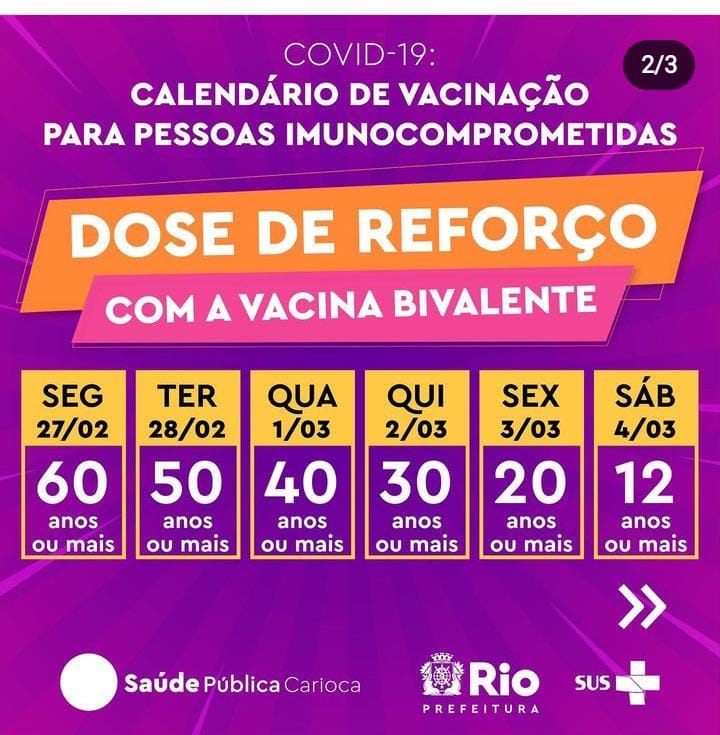 COVID-19:
CALENDÁRIO DE VACINAÇÃO
PARA PESSOAS IMUNOCOMPROMETIDAS

2/3

DOSE DE REFORÇO

COM A VACINA BIVALENTE

SEG
27/02
60
anos
ou mais

TER
28/02
50
anos
ou mais

QUA
1/03
40
anos
ou mais

QUI
2/03
30
anos
ou mais

SEX
3/03
20
anos
ou mais

SÁB
4/03
12
anos
ou mais

»

Saúde Pública Carioca

Rio
PREFEITURA

SUS